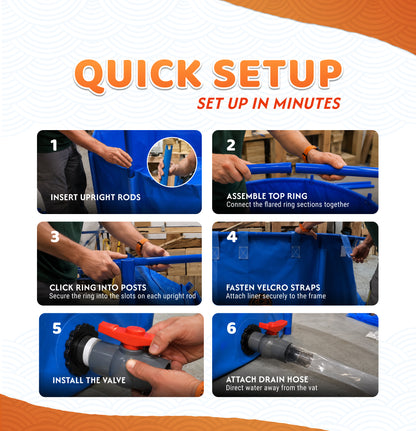 QUICK SETUP
SET UP IN MINUTES

1
INSERT UPRIGHT RODS

2
ASSEMBLE TOP RING
Connect the flared ring sections together

3
CLICK RING INTO POSTS
Secure the ring into the slots on each upright rod

4
FASTEN VELCRO STRAPS
Attach liner securely to the frame

5
INSTALL THE VALVE

6
ATTACH DRAIN HOSE
Direct water away from the vat